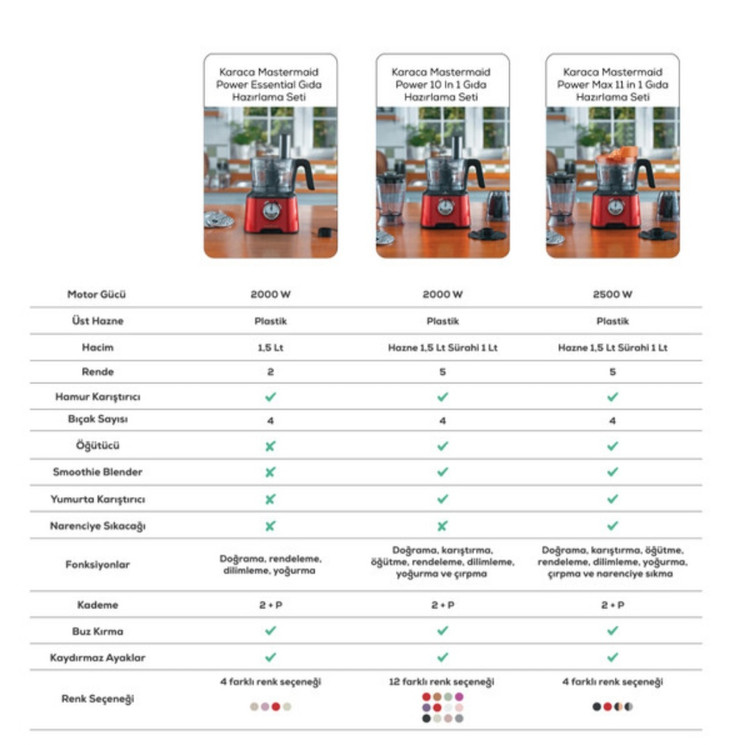 | | Karaca Mastermaid Power Essential Gıda Hazırlama Seti | Karaca Mastermaid Power 10 In 1 Gıda Hazırlama Seti | Karaca Mastermaid Power Max 11 in 1 Gıda Hazırlama Seti |
|---|---|---|---|
| Motor Gücü | 2000 W | 2000 W | 2500 W |
| Üst Hazne | Plastik | Plastik | Plastik |
| Hacim | 1,5 Lt | Hazne 1,5 Lt Sürahi 1 Lt | Hazne 1,5 Lt Sürahi 1 Lt |
| Rende | 2 | 5 | 5 |
| Hamur Karıştırıcı | ✓ | ✓ | ✓ |
| Bıçak Sayısı | 4 | 4 | 4 |
| Öğütücü | ✗ | ✓ | ✓ |
| Smoothie Blender | ✗ | ✓ | ✓ |
| Yumurta Karıştırıcı | ✗ | ✓ | ✓ |
| Narenciye Sıkacağı | ✗ | ✗ | ✓ |
| Fonksiyonlar | Doğrama, rendeleme, dilimleme, yoğurma | Doğrama, karıştırma, öğütme, rendeleme, dilimleme, yoğurma ve çırpma | Doğrama, karıştırma, öğütme, rendeleme, dilimleme, yoğurma, çırpma ve narenciye sıkma |
| Kademe | 2 + P | 2 + P | 2 + P |
| Buz Kırma | ✓ | ✓ | ✓ |
| Kaydırmaz Ayaklar | ✓ | ✓ | ✓ |
| Renk Seçeneği | 4 farklı renk seçeneği | 12 farklı renk seçeneği | 4 farklı renk seçeneği |